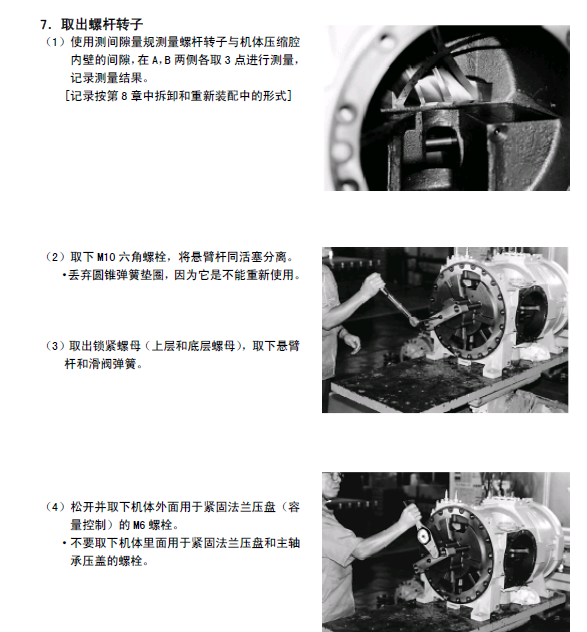 7. 取出螺杆转子

（1）使用测间隙量规测量螺杆转子与机体压缩腔内壁的间隙，在 A，B 两侧各取 3 点进行测量，记录测量结果。
［记录按第 8 章中拆卸和重新装配中的形式］

（2）取下 M10 六角螺栓，将悬臂杆同活塞分离。
•丢弃圆锥弹簧垫圈，因为它是不能重新使用。

（3）取出锁紧螺母（上层和底层螺母），取下悬臂杆和滑阀弹簧。

（4）松开并取下机体外面用于紧固法兰压盘（容量控制）的 M6 螺栓。
•不要取下机体里面用于紧固法兰压盘和主轴承压盖的螺栓。